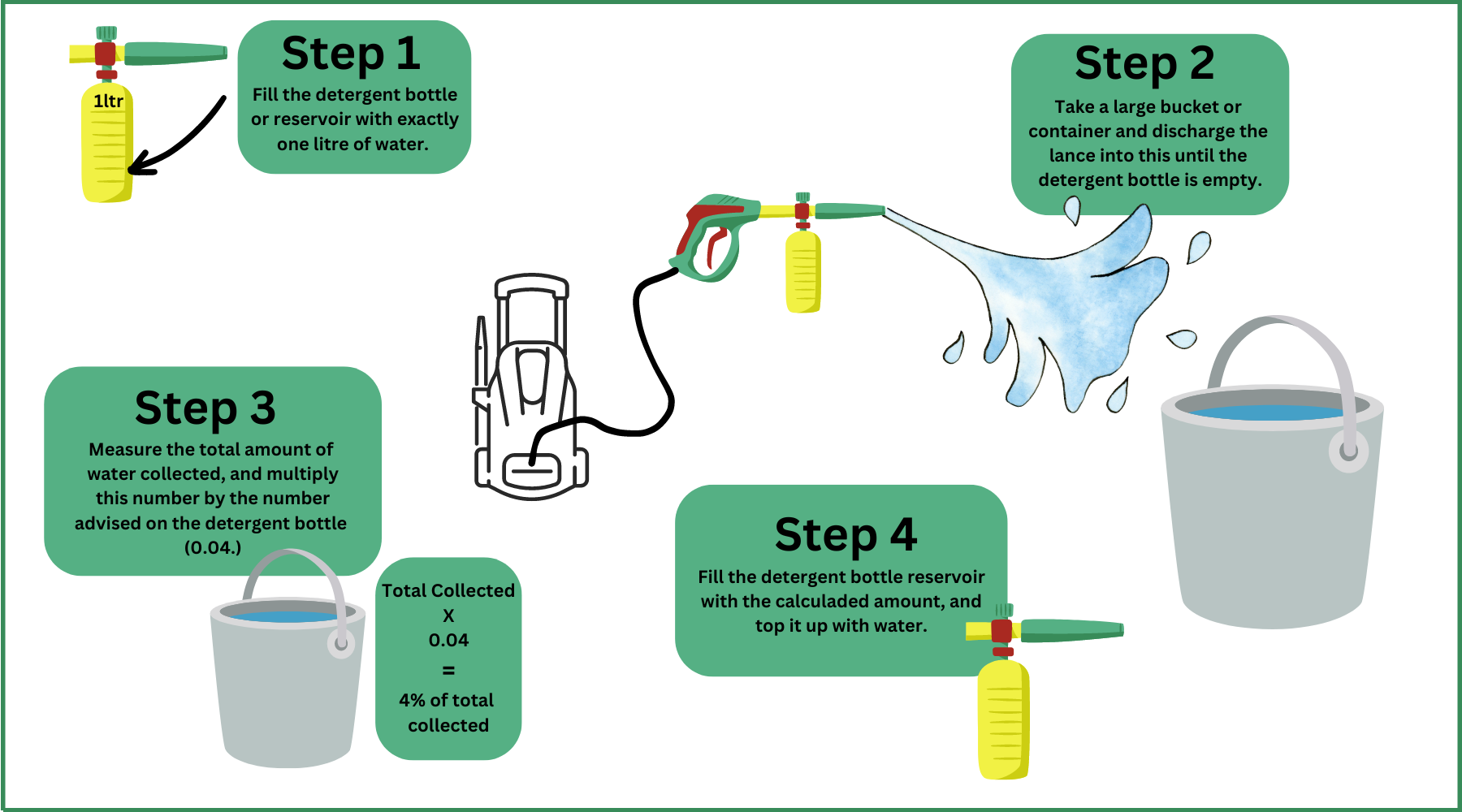 1ltr

Step 1

Fill the detergent bottle or reservoir with exactly one litre of water.

Step 2

Take a large bucket or container and discharge the lance into this until the detergent bottle is empty.

Step 3

Measure the total amount of water collected, and multiply this number by the number advised on the detergent bottle (0.04.)

Total Collected
X
0.04
=
4% of total collected

Step 4

Fill the detergent bottle reservoir with the calculaded amount, and top it up with water.